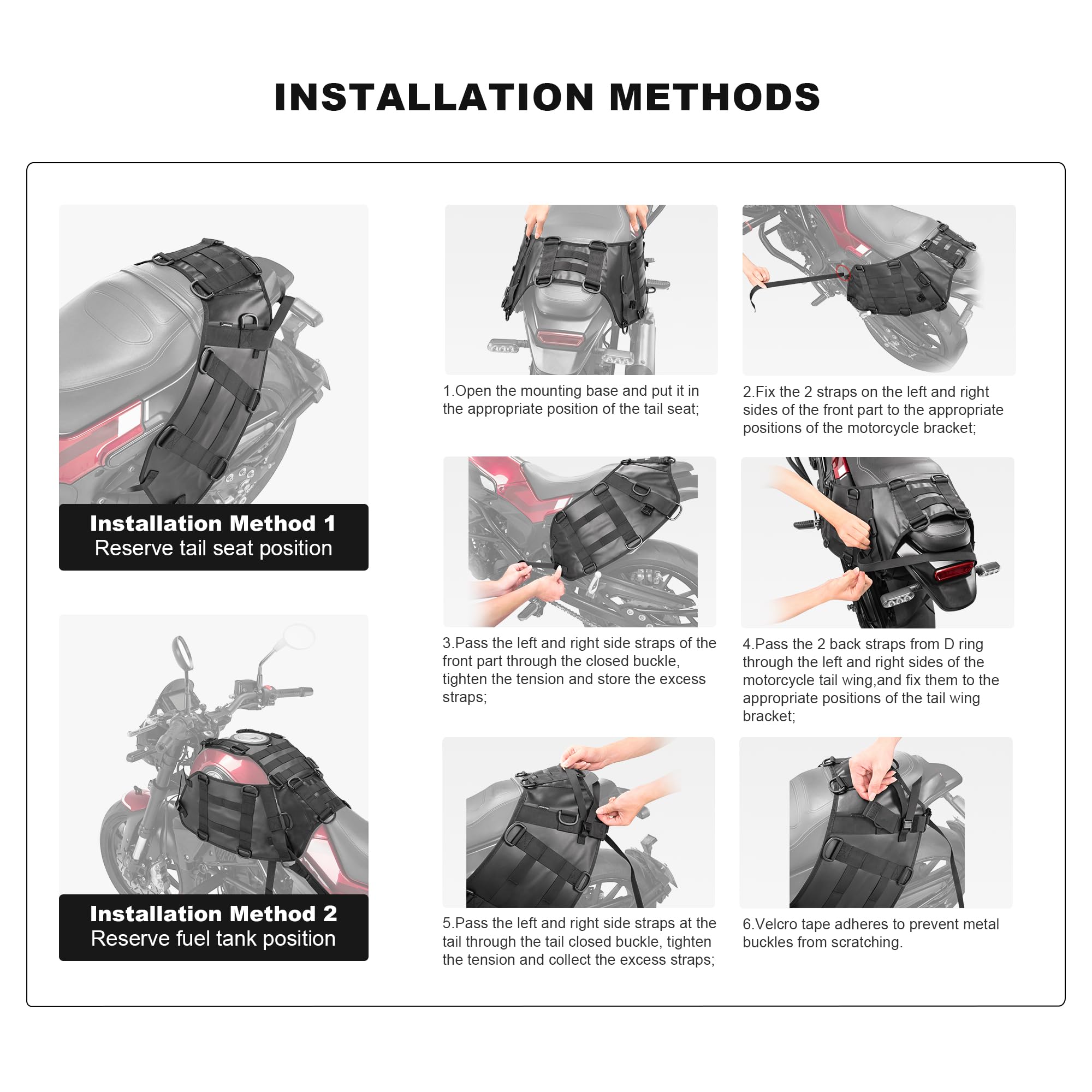 INSTALLATION METHODS

Installation Method 1
Reserve tail seat position

Installation Method 2
Reserve fuel tank position

1.Open the mounting base and put it in the appropriate position of the tail seat;

2.Fix the 2 straps on the left and right sides of the front part to the appropriate positions of the motorcycle bracket;

3.Pass the left and right side straps of the front part through the closed buckle, tighten the tension and store the excess straps;

4.Pass the 2 back straps from D ring through the left and right sides of the motorcycle tail wing,and fix them to the appropriate positions of the tail wing bracket;

5.Pass the left and right side straps at the tail through the tail closed buckle, tighten the tension and collect the excess straps;

6.Velcro tape adheres to prevent metal buckles from scratching.