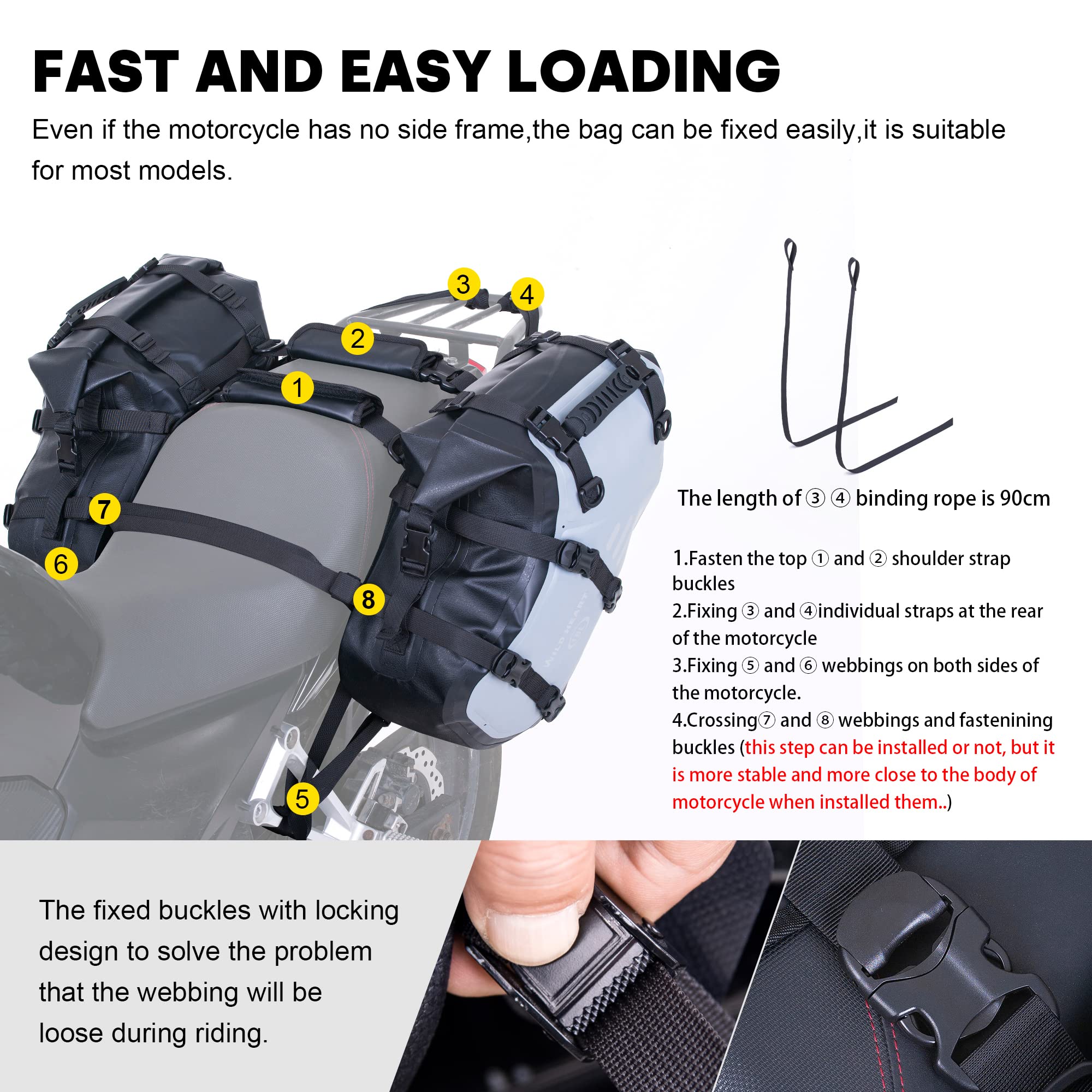 FAST AND EASY LOADING

Even if the motorcycle has no side frame,the bag can be fixed easily,it is suitable for most models.

3
4
2
1
7
6
8
5

WILD HEART

The length of ③ ④ binding rope is 90cm

1.Fasten the top ① and ② shoulder strap buckles
2.Fixing ③ and ④individual straps at the rear of the motorcycle
3.Fixing ⑤ and ⑥ webbings on both sides of the motorcycle.
4.Crossing⑦ and ⑧ webbings and fastenining buckles (this step can be installed or not, but it is more stable and more close to the body of motorcycle when installed them..)

The fixed buckles with locking design to solve the problem that the webbing will be loose during riding.